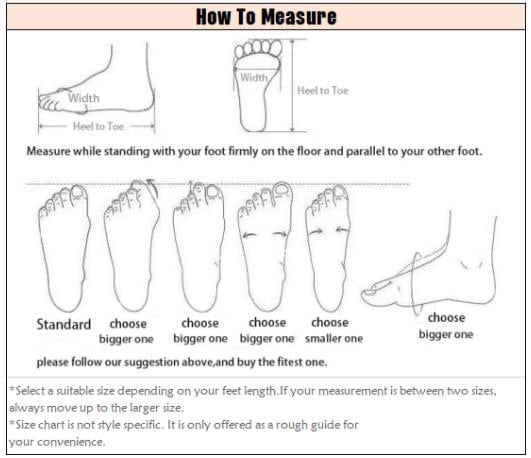 How To Measure

Width

Heel to Toe

Width

Heel to Toe

Measure while standing with your foot firmly on the floor and parallel to your other foot.

Standard

choose bigger one

choose bigger one

choose bigger one

choose smaller one

choose bigger one

please follow our suggestion above,and buy the fitest one.

*Select a suitable size depending on your feet length.If your measurement is between two sizes, always move up to the larger size.
*Size chart is not style specific. It is only offered as a rough guide for your convenience.